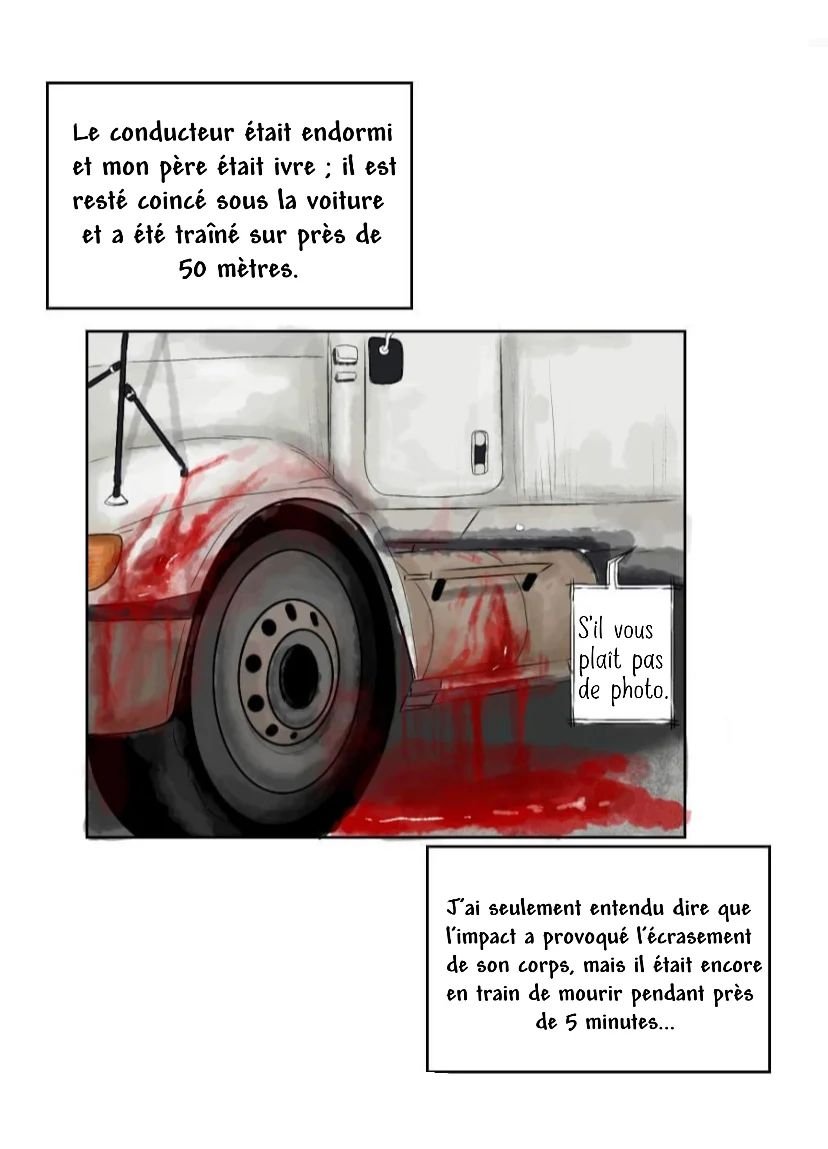 Le conducteur était endormi et mon père était ivre ; il est resté coincé sous la voiture et a été traîné sur près de 50 mètres.

S'il vous plait pas de photo.

J'ai seulement entendu dire que l'impact a provoqué l'écrasement de son corps, mais il était encore en train de mourir pendant près de 5 minutes...