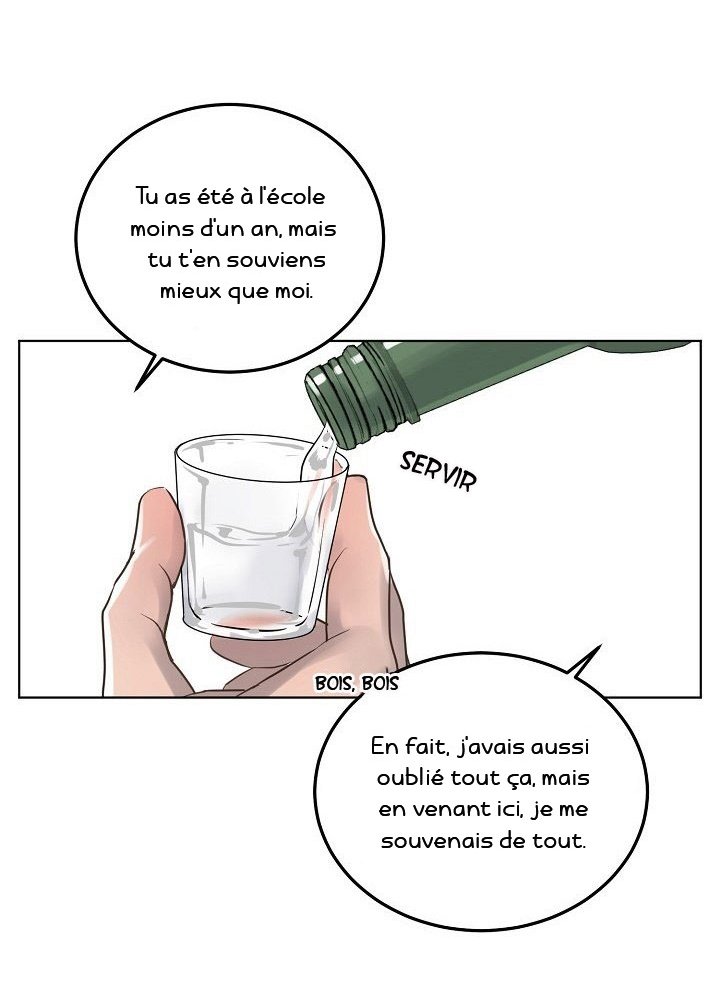 Tu as été à l'école moins d'un an, mais tu t'en souviens mieux que moi.

SERVIR

BOIS, BOIS

En fait, j'avais aussi oublié tout ça, mais en venant ici, je me souvenais de tout.