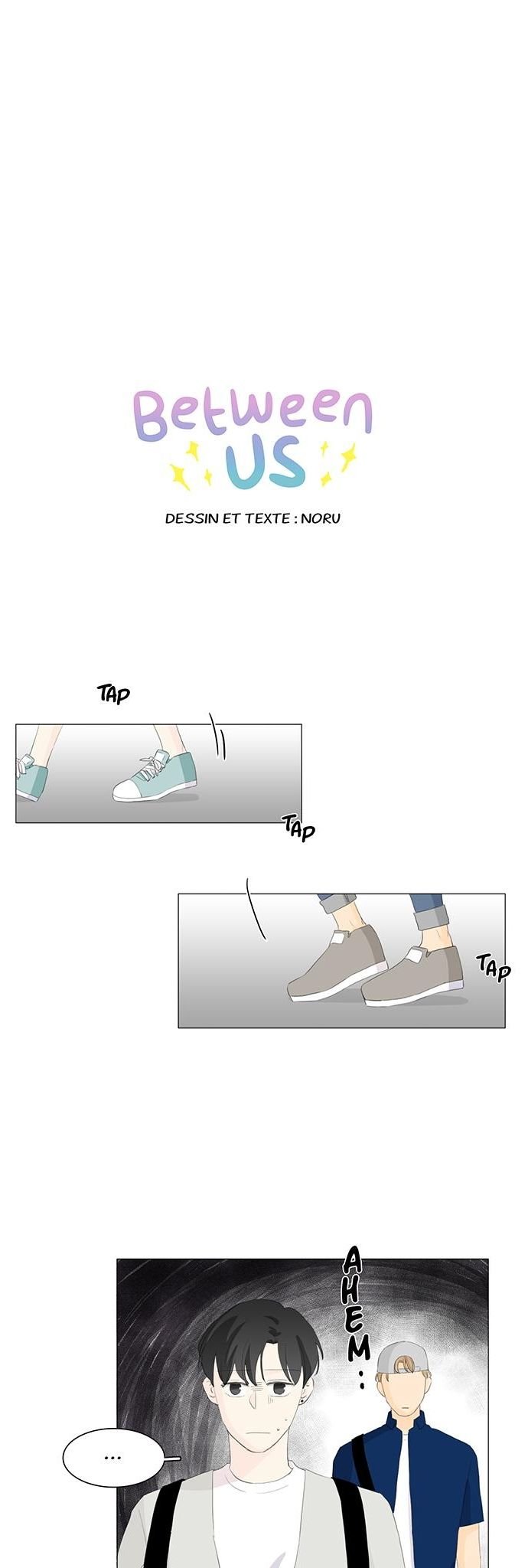 Between US

DESSIN ET TEXTE : NORU

TAP

TAP

TAP

AHEM :

...